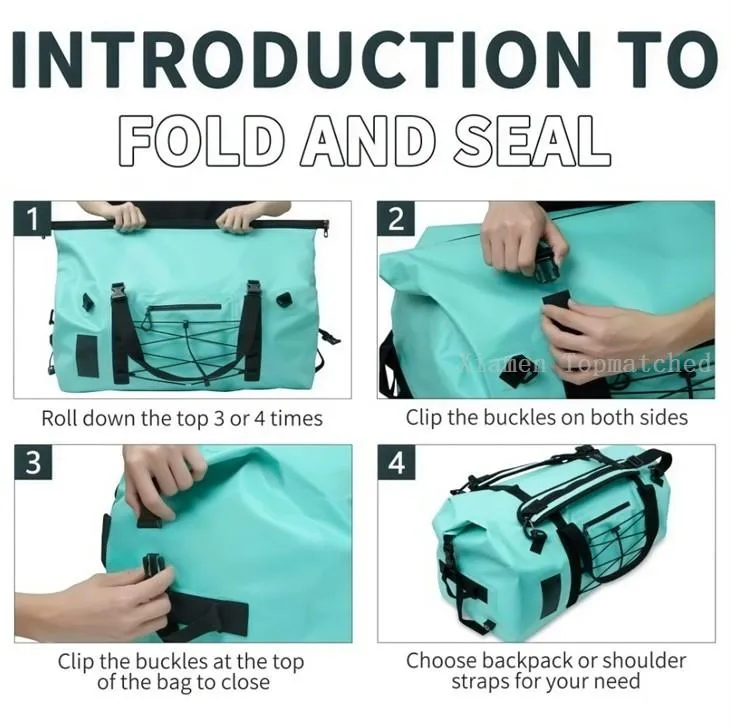 INTRODUCTION TO
FOLD AND SEAL

1
Roll down the top 3 or 4 times

2
Xiamen Topmatched
Clip the buckles on both sides

3
Clip the buckles at the top of the bag to close

4
Choose backpack or shoulder straps for your need